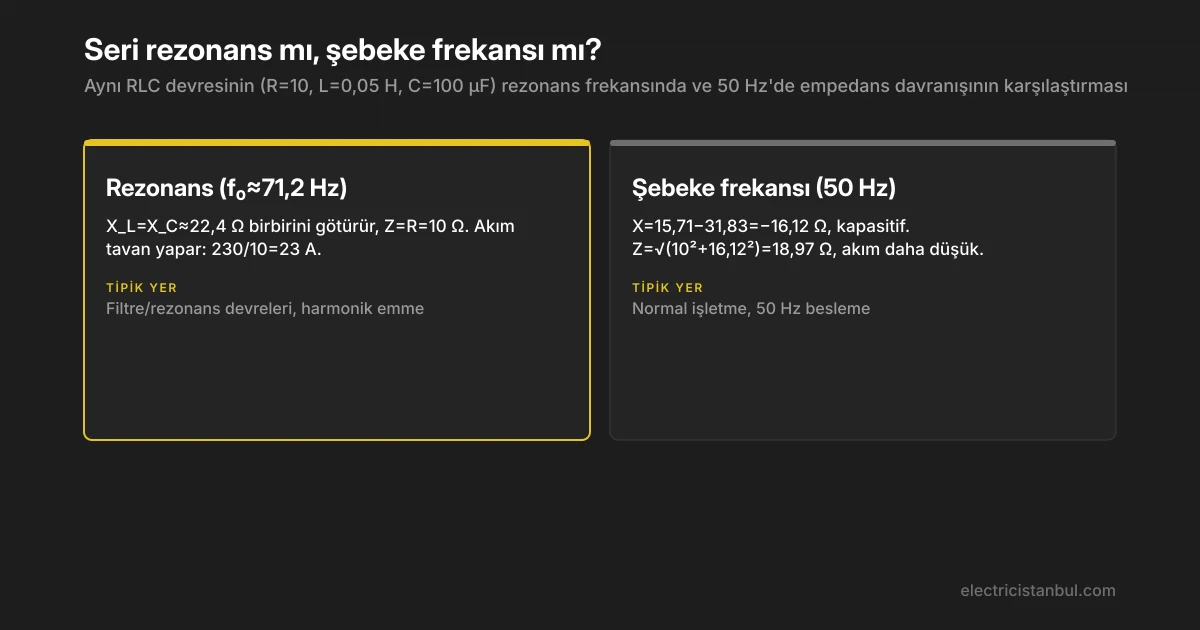 Seri rezonans mı, şebeke frekansı mı?
Aynı RLC devresinin (R=10, L=0,05 H, C=100 µF) rezonans frekansında ve 50 Hz'de empedans davranışının karşılaştırması

Rezonans ($f_0$≈71,2 Hz)
X_L=X_C≈22,4 Ω birbirini götürür, Z=R=10 Ω. Akım tavan yapar: 230/10=23 A.
TİPİK YER
Filtre/rezonans devreleri, harmonik emme

Şebeke frekansı (50 Hz)
X=15,71−31,83=−16,12 Ω, kapasitif. Z=√(10²+16,12²)=18,97 Ω, akım daha düşük.
TİPİK YER
Normal işletme, 50 Hz besleme

electricistanbul.com